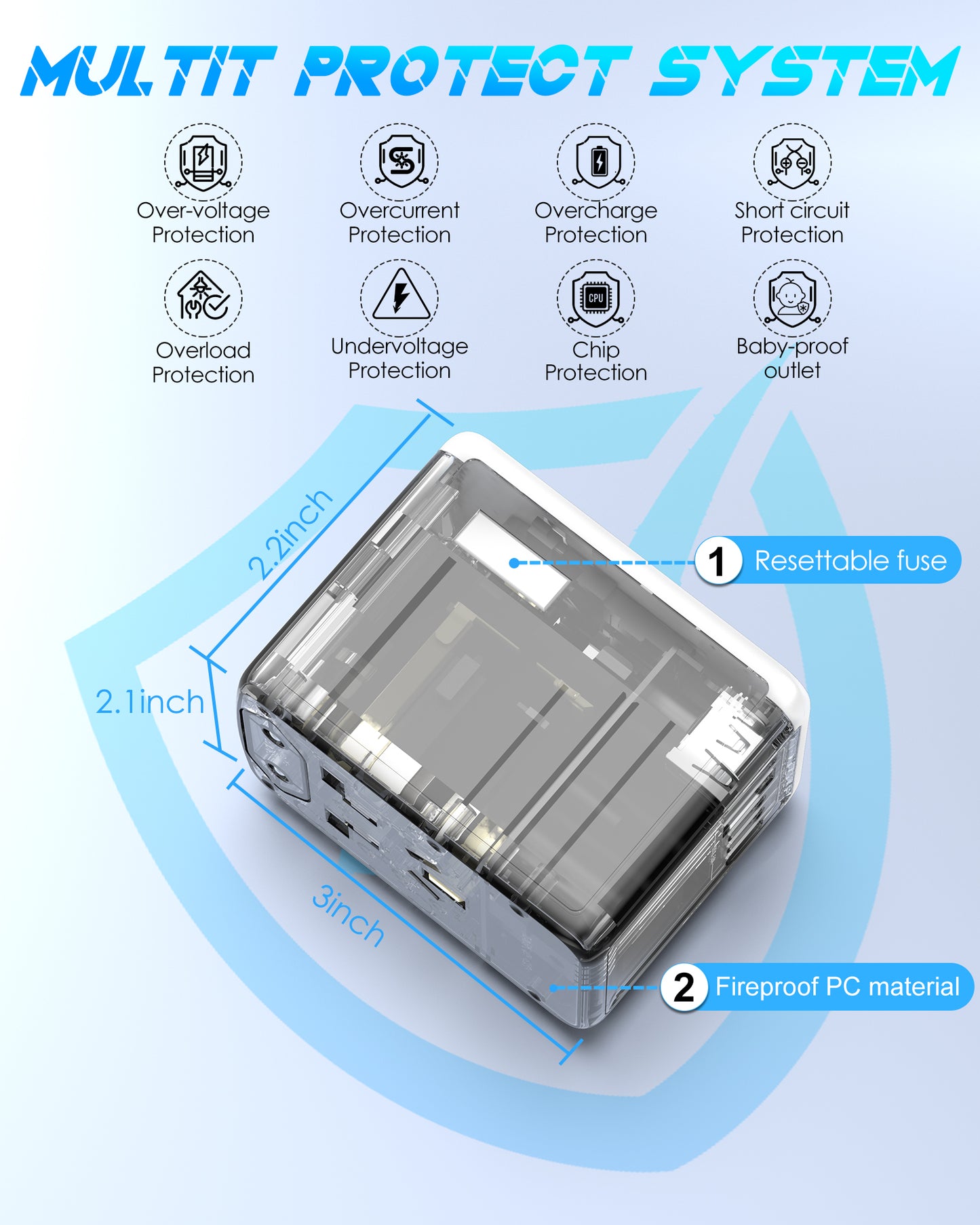 MULTIT PROTECT SYSTEM

Over-voltage Protection

Overcurrent Protection

Overcharge Protection

Short circuit Protection

Overload Protection

Undervoltage Protection

CPU

Chip Protection

Baby-proof outlet

2.2inch

2.1inch

3inch

1 Resettable fuse

2 Fireproof PC material