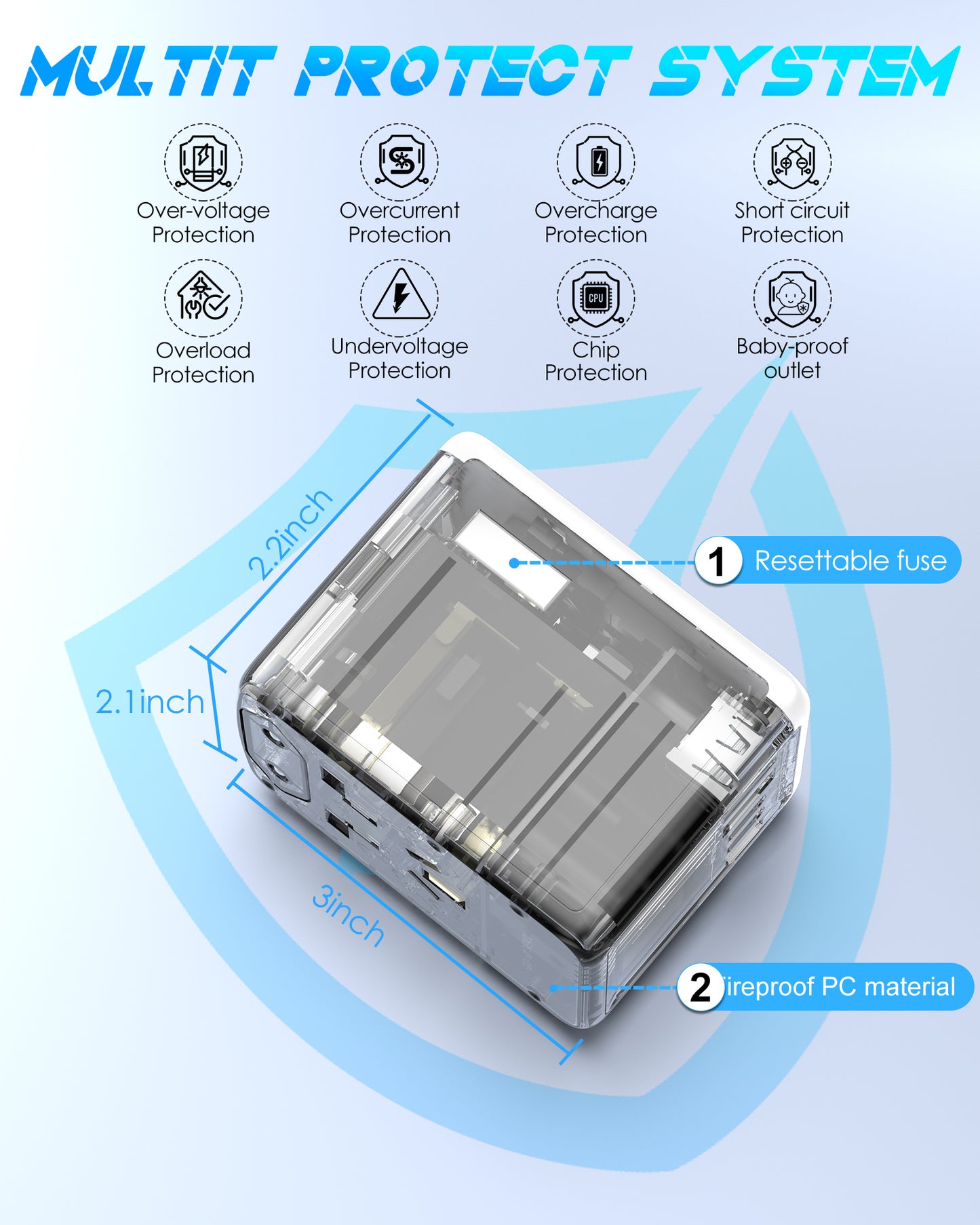 MULTIT PROTECT SYSTEM

Over-voltage Protection

Overcurrent Protection

Overcharge Protection

Short circuit Protection

Overload Protection

Undervoltage Protection

CPU

Chip Protection

Baby-proof outlet

2.2inch

2.1inch

3inch

1 Resettable fuse

2 ireproof PC material